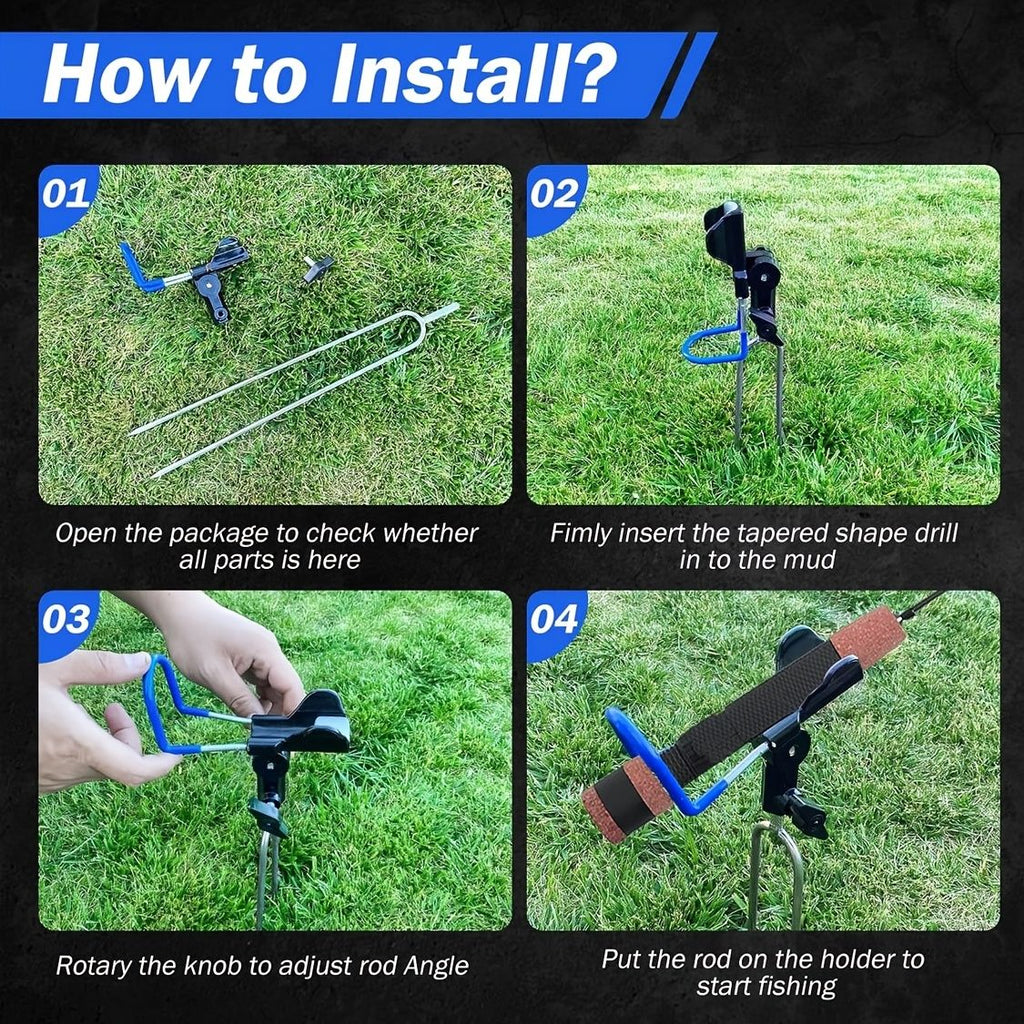 How to Install?

01

Open the package to check whether all parts is here

02

Fimly insert the tapered shape drill in to the mud

03

Rotary the knob to adjust rod Angle

04

Put the rod on the holder to start fishing