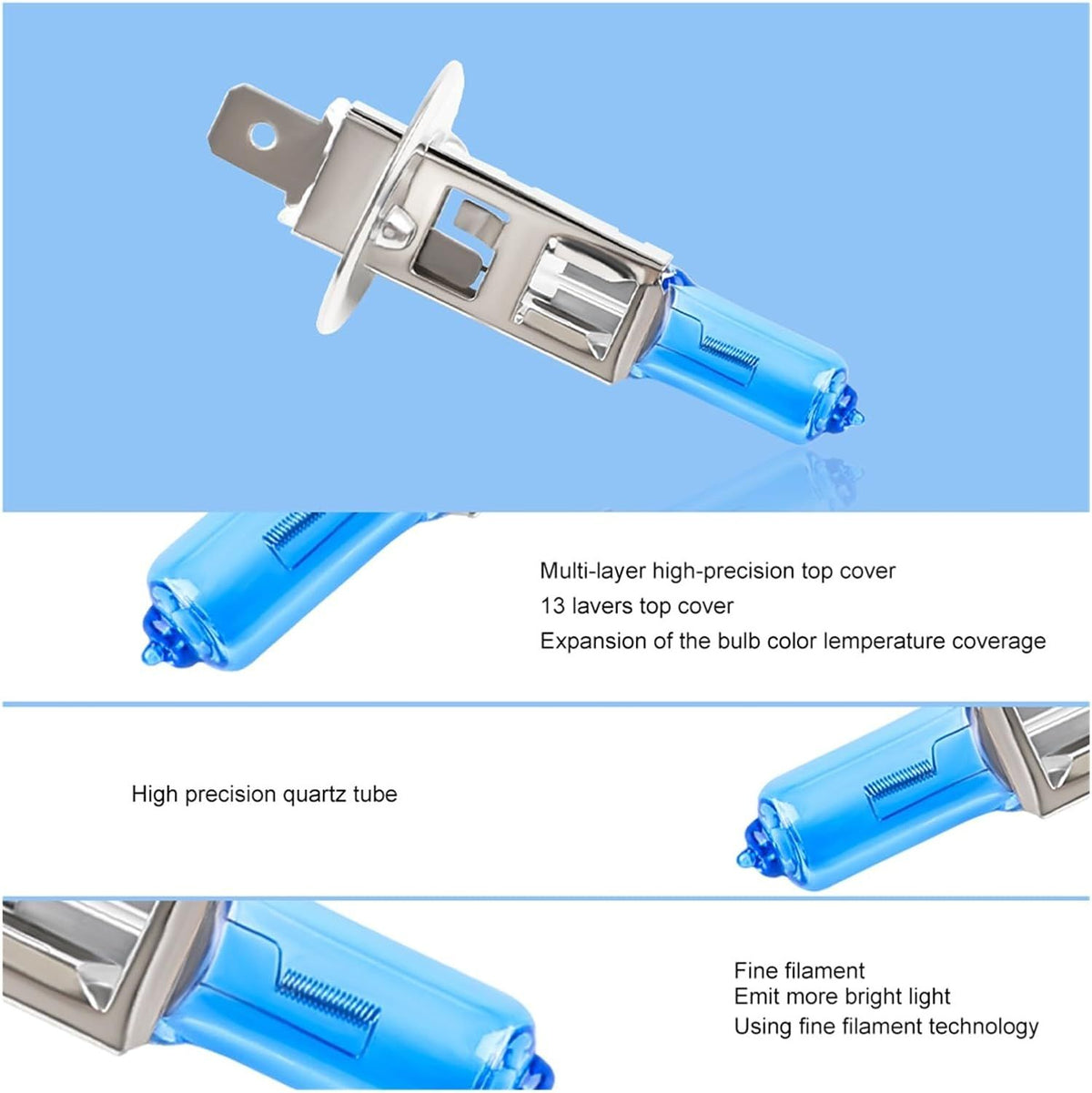 Multi-layer high-precision top cover
13 lavers top cover
Expansion of the bulb color lemperature coverage

High precision quartz tube

Fine filament
Emit more bright light
Using fine filament technology