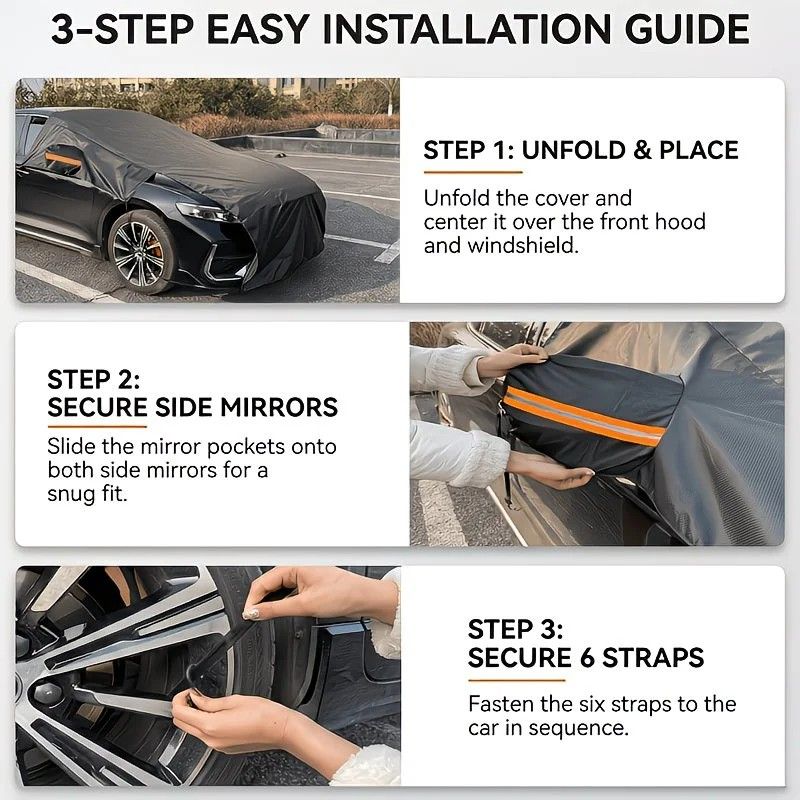 3-STEP EASY INSTALLATION GUIDE

STEP 1: UNFOLD & PLACE

Unfold the cover and center it over the front hood and windshield.

STEP 2: SECURE SIDE MIRRORS

Slide the mirror pockets onto both side mirrors for a snug fit.

STEP 3: SECURE 6 STRAPS

Fasten the six straps to the car in sequence.