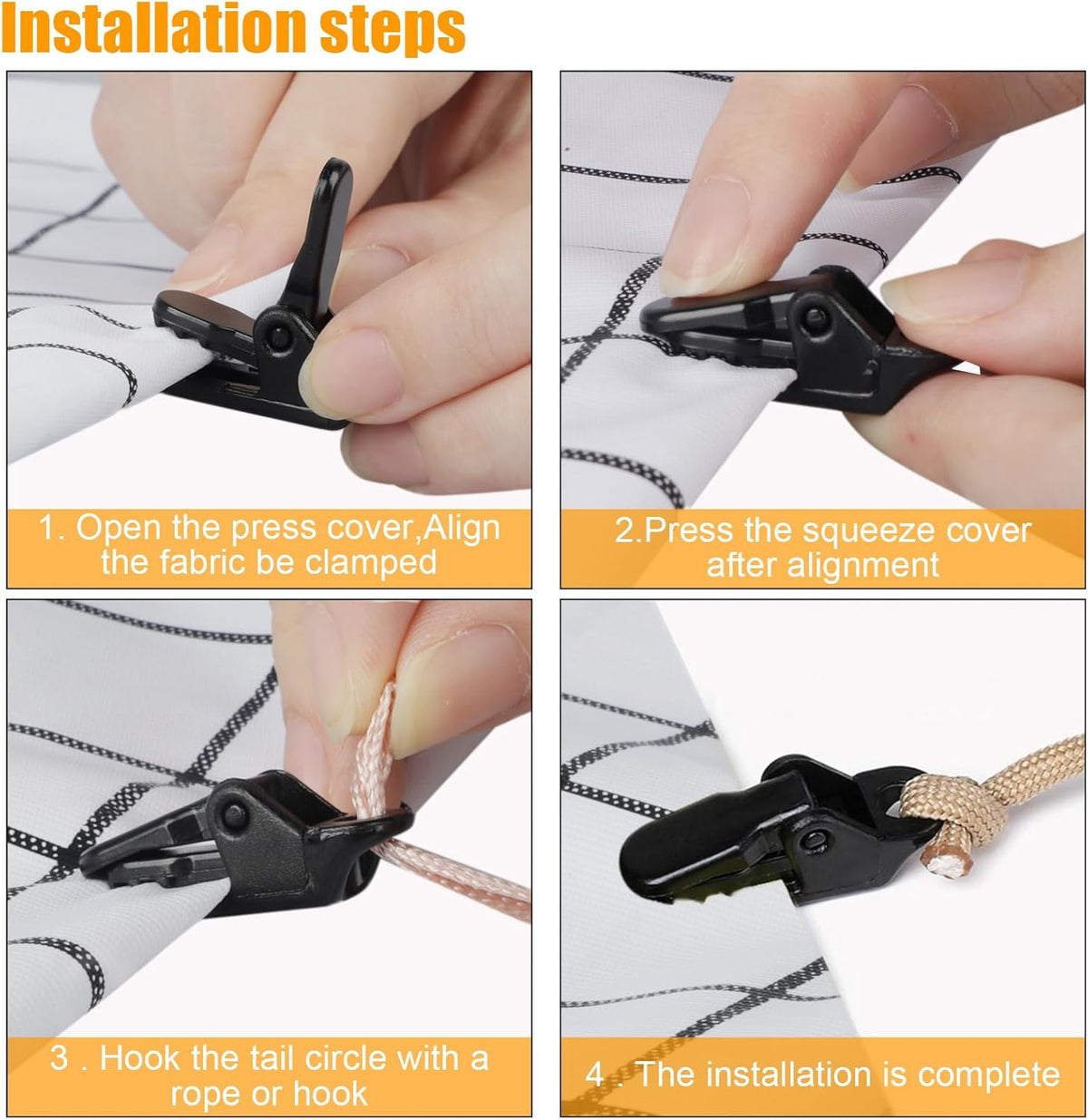 Installation steps

1. Open the press cover,Align the fabric be clamped

2.Press the squeeze cover after alignment

3 . Hook the tail circle with a rope or hook

4 . The installation is complete