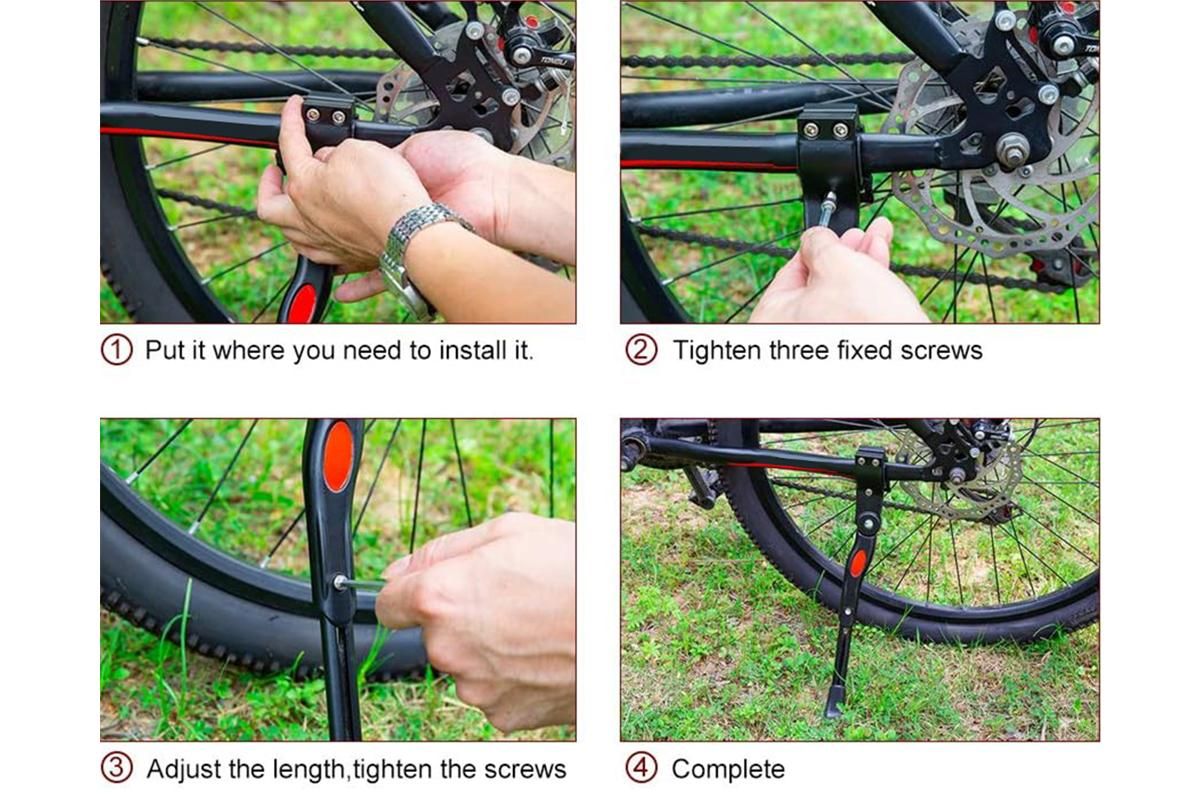 ① Put it where you need to install it.

② Tighten three fixed screws

③ Adjust the length,tighten the screws

④ Complete