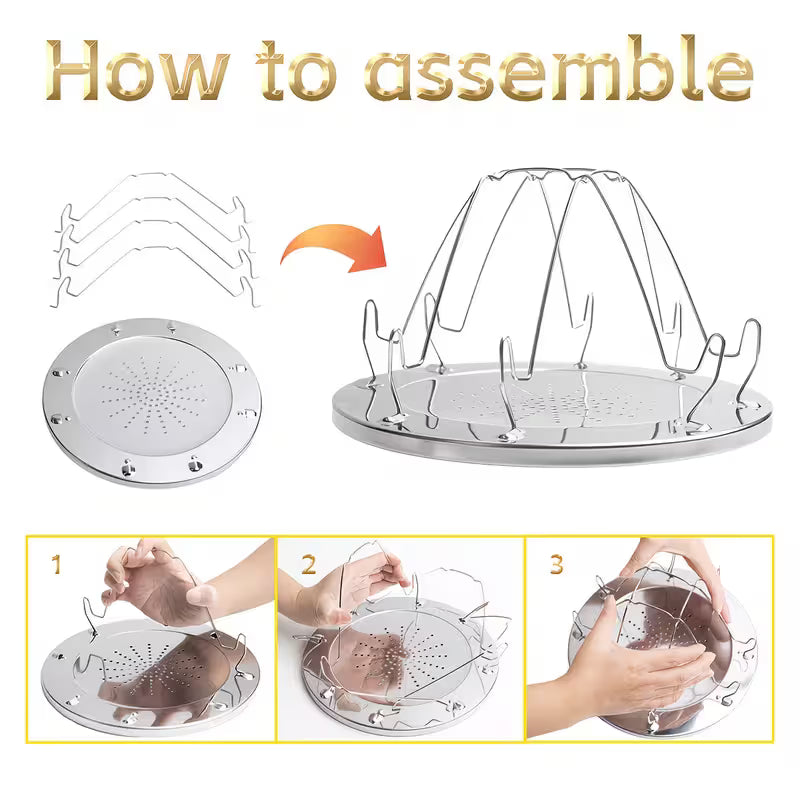 How to assemble

1

2

3