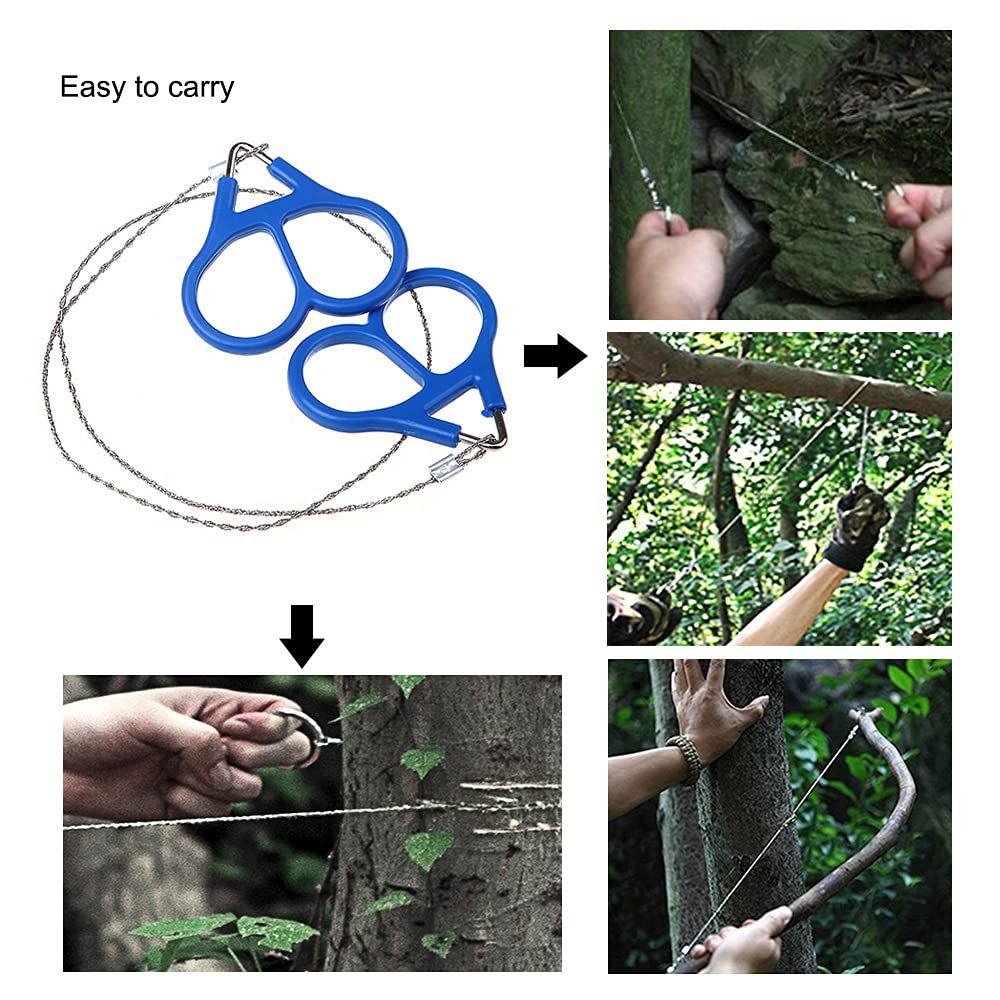 Easy to carry