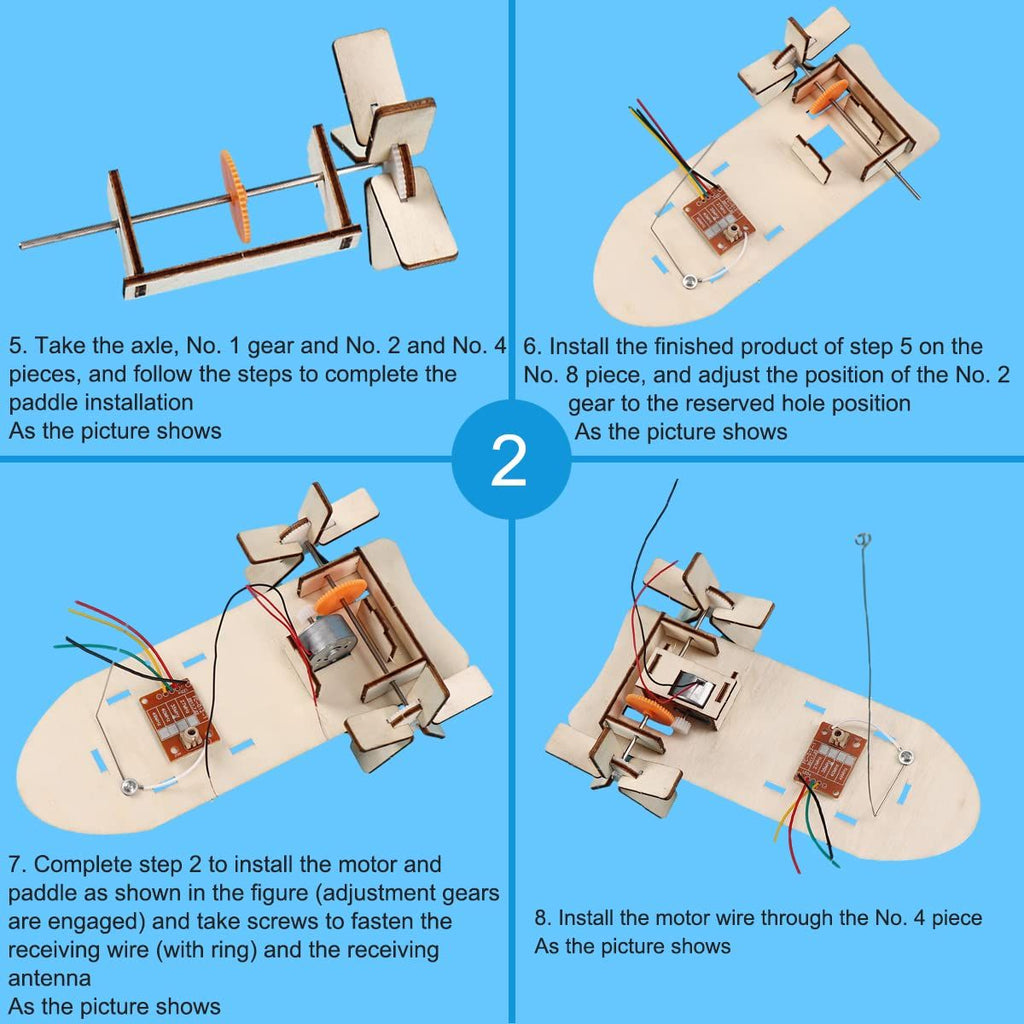 5. Take the axle, No. 1 gear and No. 2 and No. 4 pieces, and follow the steps to complete the paddle installation
As the picture shows

6. Install the finished product of step 5 on the No. 8 piece, and adjust the position of the No. 2 gear to the reserved hole position
As the picture shows

2

7. Complete step 2 to install the motor and paddle as shown in the figure (adjustment gears are engaged) and take screws to fasten the receiving wire (with ring) and the receiving antenna
As the picture shows

8. Install the motor wire through the No. 4 piece
As the picture shows