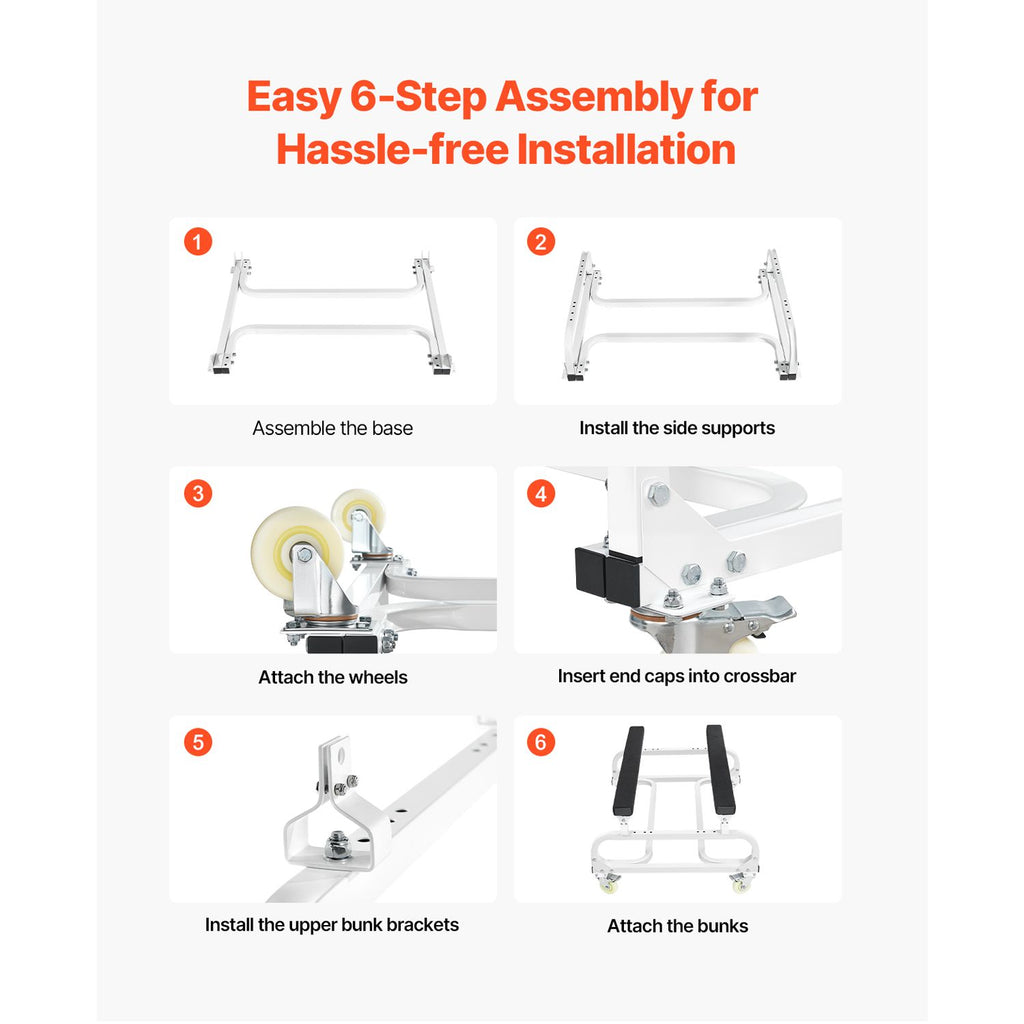 Easy 6-Step Assembly for Hassle-free Installation

1

Assemble the base

2

Install the side supports

3

Attach the wheels

4

Insert end caps into crossbar

5

Install the upper bunk brackets

6

Attach the bunks