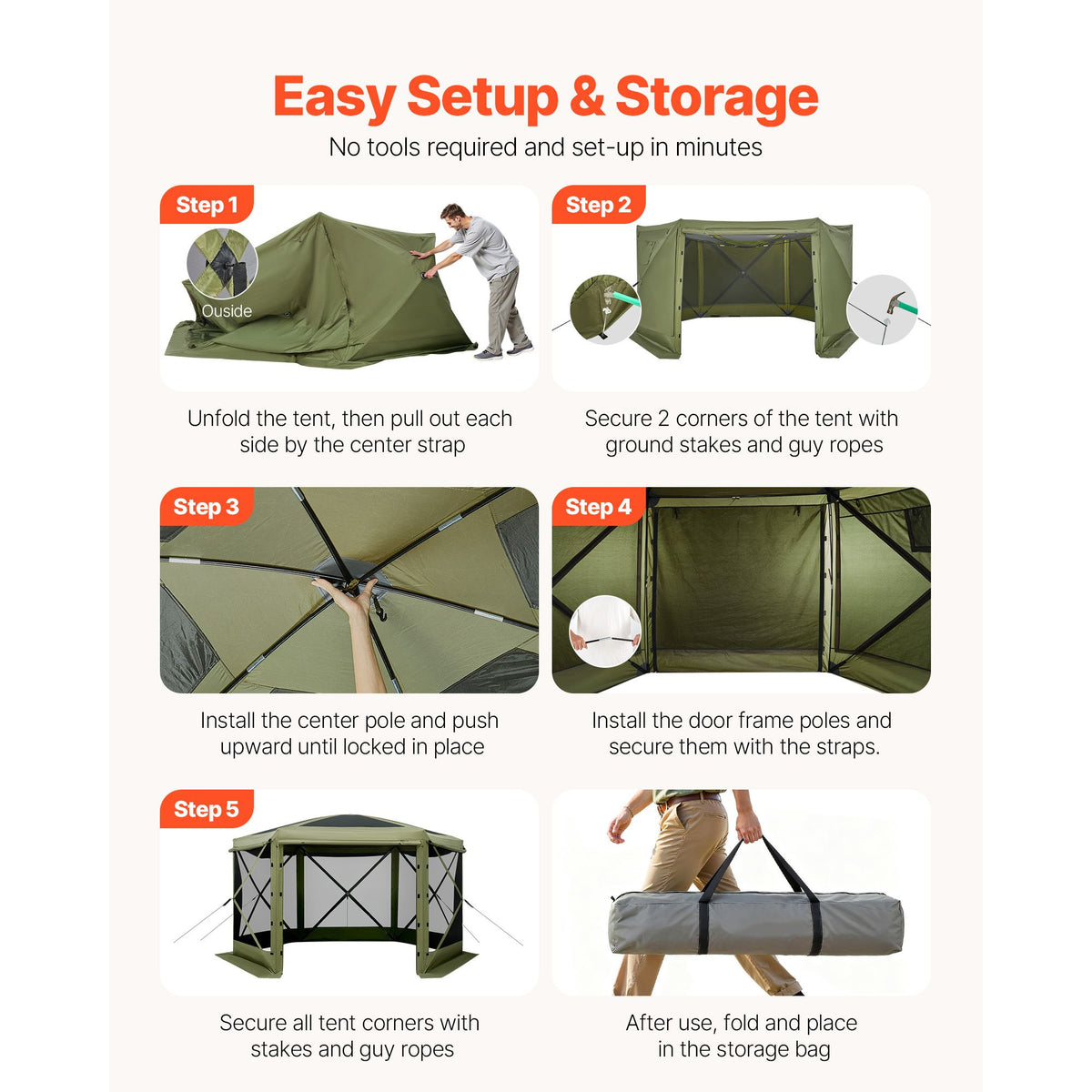 Easy Setup & Storage

No tools required and set-up in minutes

Step 1

Ouside

Unfold the tent, then pull out each side by the center strap

Step 2

Secure 2 corners of the tent with ground stakes and guy ropes

Step 3

Install the center pole and push upward until locked in place

Step 4

Install the door frame poles and secure them with the straps.

Step 5

Secure all tent corners with stakes and guy ropes

After use, fold and place in the storage bag